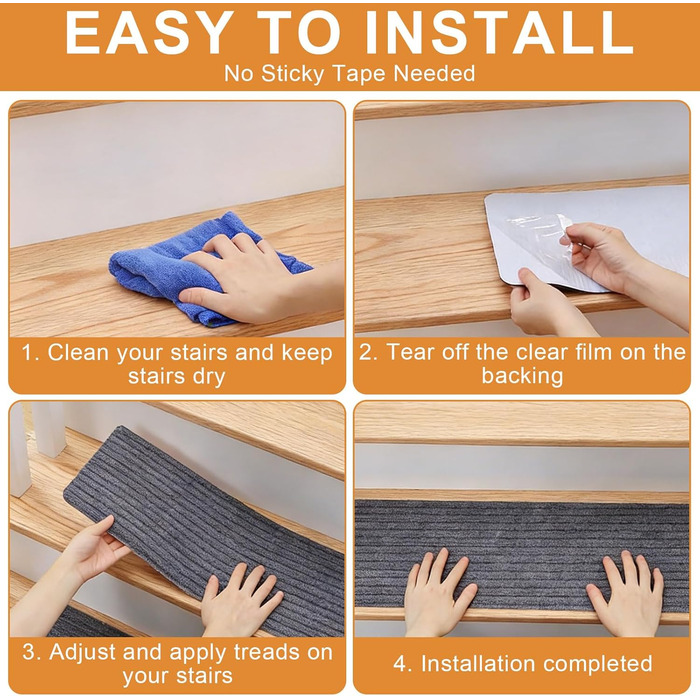 EASY TO INSTALL
No Sticky Tape Needed

1. Clean your stairs and keep stairs dry

2. Tear off the clear film on the backing

3. Adjust and apply treads on your stairs

4. Installation completed