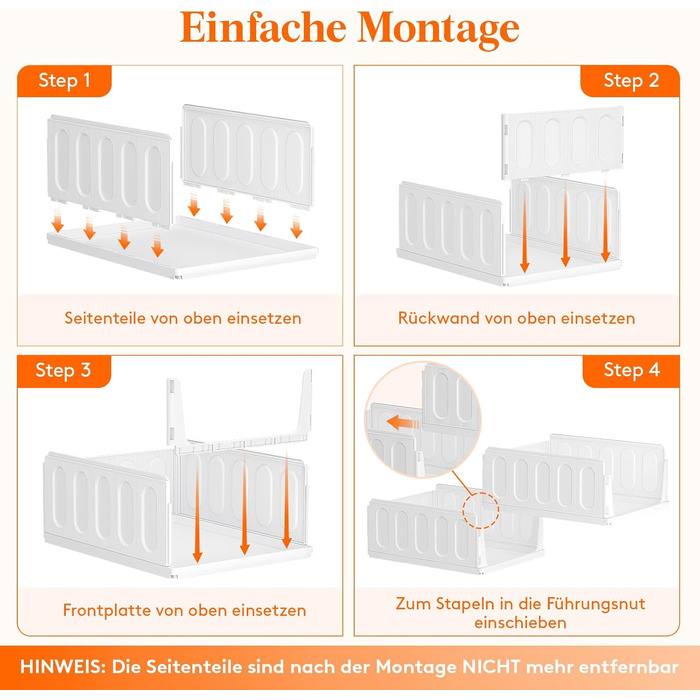 Einfache Montage

Step 1

Seitenteile von oben einsetzen

Step 2

Rückwand von oben einsetzen

Step 3

Frontplatte von oben einsetzen

Step 4

Zum Stapeln in die Führungsnut einschieben

HINWEIS: Die Seitenteile sind nach der Montage NICHT mehr entfernbar