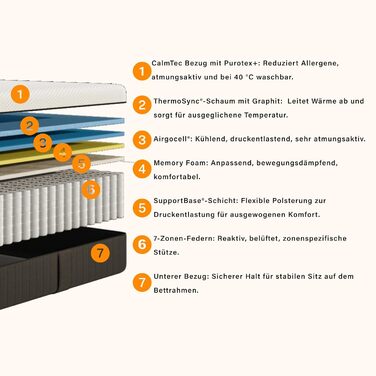 1
2
3
4
5
6
7

1 CalmTec Bezug mit Purotex+: Reduziert Allergene, atmungsaktiv und bei 40 °C waschbar.

2 ThermoSync®-Schaum mit Graphit: Leitet Wärme ab und sorgt für ausgeglichene Temperatur.

3 Airgocell®: Kühlend, druckentlastend, sehr atmungsaktiv.

4 Memory Foam: Anpassend, bewegungsdämpfend, komfortabel.

5 SupportBase®-Schicht: Flexible Polsterung zur Druckentlastung für ausgewogenen Komfort.

6 7-Zonen-Federn: Reaktiv, belüftet, zonenspezifische Stütze.

7 Unterer Bezug: Sicherer Halt für stabilen Sitz auf dem Bettrahmen.