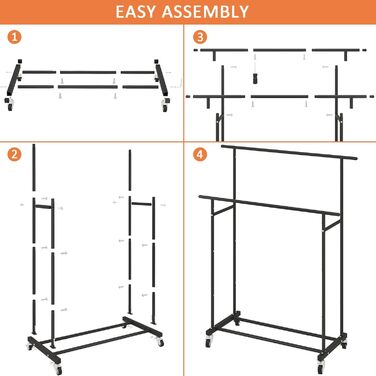 EASY ASSEMBLY

1

3

2

4