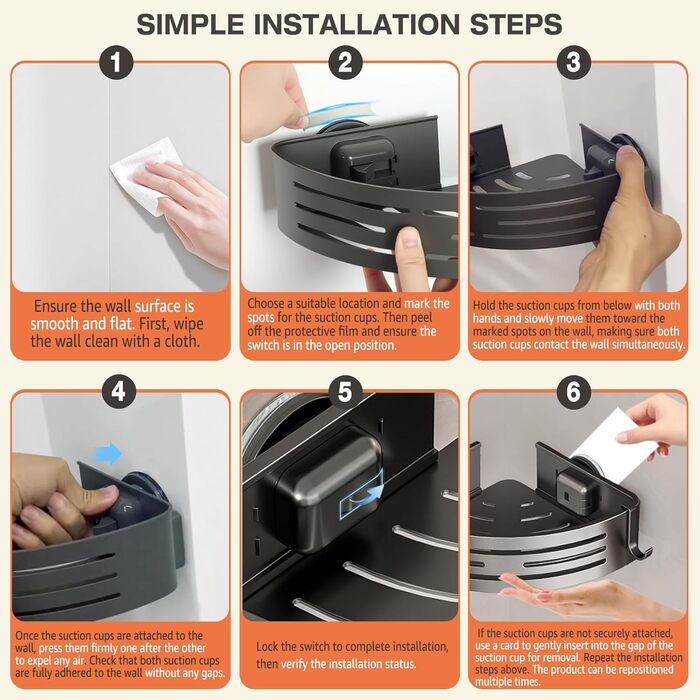 SIMPLE INSTALLATION STEPS

1

Ensure the wall surface is smooth and flat. First, wipe the wall clean with a cloth.

2

Choose a suitable location and mark the spots for the suction cups. Then peel off the protective film and ensure the switch is in the open position.

3

Hold the suction cups from below with both hands and slowly move them toward the marked spots on the wall, making sure both suction cups contact the wall simultaneously.

4

Once the suction cups are attached to the wall, press them firmly one after the other to expel any air. Check that both suction cups are fully adhered to the wall without any gaps.

5

Lock the switch to complete installation, then verify the installation status.

6

If the suction cups are not securely attached, use a card to gently insert into the gap of the suction cup for removal. Repeat the installation steps above. The product can be repositioned multiple times.