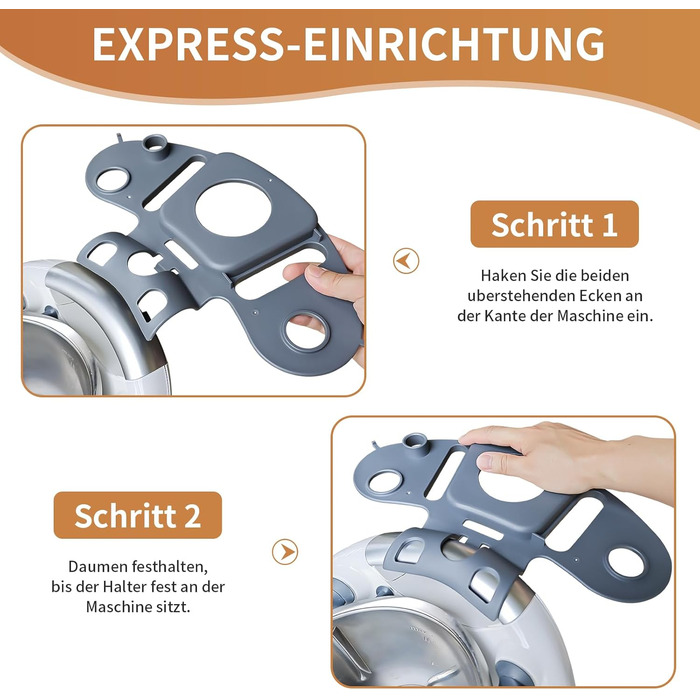 EXPRESS-EINRICHTUNG

Schritt 1

Haken Sie die beiden uberstehenden Ecken an der Kante der Maschine ein.

Schritt 2

Daumen festhalten, bis der Halter fest an der Maschine sitzt.