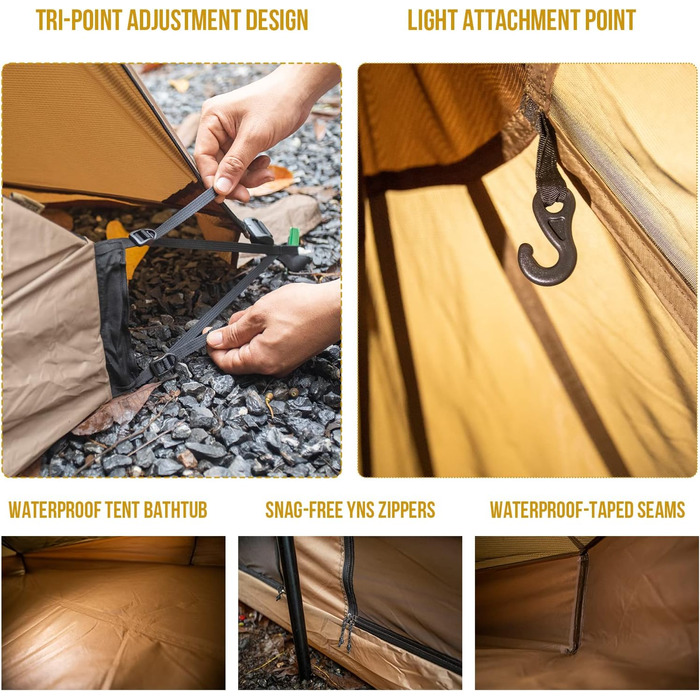 TRI-POINT ADJUSTMENT DESIGN

LIGHT ATTACHMENT POINT

WATERPROOF TENT BATHTUB

SNAG-FREE YNS ZIPPERS

WATERPROOF-TAPED SEAMS