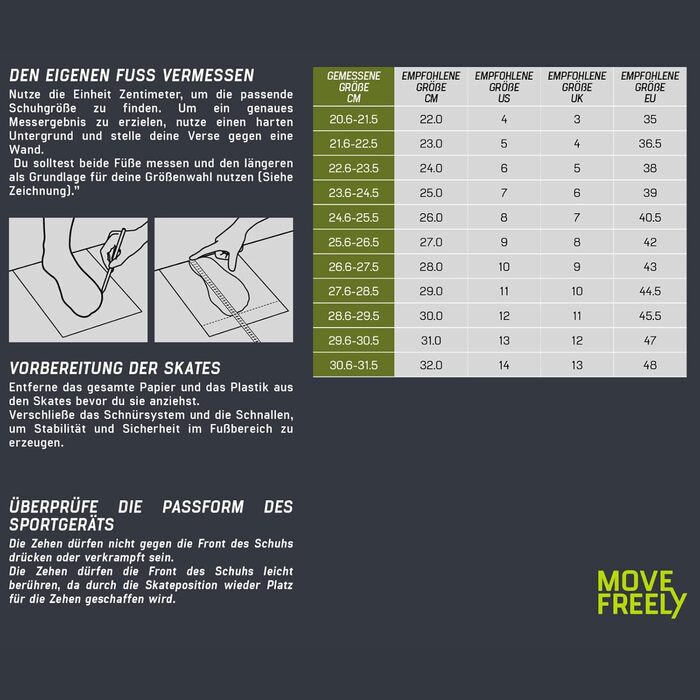 DEN EIGENEN FUSS VERMESSEN

Nutze die Einheit Zentimeter, um die passende Schuhgröße zu finden. Um ein genaues Messergebnis zu erzielen, nutze einen harten Untergrund und stelle deine Verse gegen eine Wand.
Du solltest beide Füße messen und den längeren als Grundlage für deine Größenwahl nutzen (Siehe Zeichnung)."

VORBEREITUNG DER SKATES

Entferne das gesamte Papier und das Plastik aus den Skates bevor du sie anziehst.
Verschließe das Schnürsystem und die Schnallen, um Stabilität und Sicherheit im Fußbereich zu erzeugen.

ÜBERPRÜFE DIE PASSFORM DES SPORTGERÄTS

Die Zehen dürfen nicht gegen die Front des Schuhs drücken oder verkrampft sein.
Die Zehen dürfen die Front des Schuhs leicht berühren, da durch die Skateposition wieder Platz für die Zehen geschaffen wird.

| GEMESSENE GRÖßE CM | EMPFOHLENE GRÖßE CM | EMPFOHLENE GRÖßE US | EMPFOHLENE GRÖßE UK | EMPFOHLENE GRÖßE EU |
|---|---|---|---|---|
| 20.6-21.5 | 22.0 | 4 | 3 | 35 |
| 21.6-22.5 | 23.0 | 5 | 4 | 36.5 |
| 22.6-23.5 | 24.0 | 6 | 5 | 38 |
| 23.6-24.5 | 25.0 | 7 | 6 | 39 |
| 24.6-25.5 | 26.0 | 8 | 7 | 40.5 |
| 25.6-26.5 | 27.0 | 9 | 8 | 42 |
| 26.6-27.5 | 28.0 | 10 | 9 | 43 |
| 27.6-28.5 | 29.0 | 11 | 10 | 44.5 |
| 28.6-29.5 | 30.0 | 12 | 11 | 45.5 |
| 29.6-30.5 | 31.0 | 13 | 12 | 47 |
| 30.6-31.5 | 32.0 | 14 | 13 | 48 |

MOVE FREELY