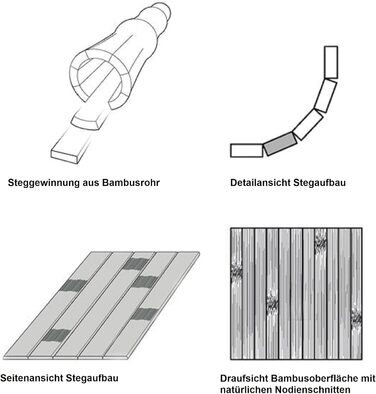 Steggewinnung aus Bambusrohr

Detailansicht Stegaufbau

Seitenansicht Stegaufbau

Draufsicht Bambusoberfläche mit natürlichen Nodienschnitten