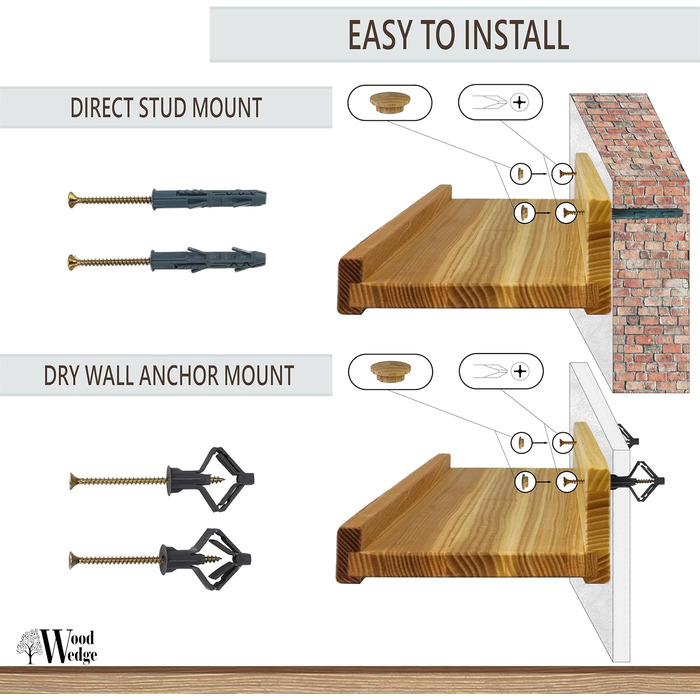 EASY TO INSTALL

DIRECT STUD MOUNT

DRY WALL ANCHOR MOUNT

Wood Wedge