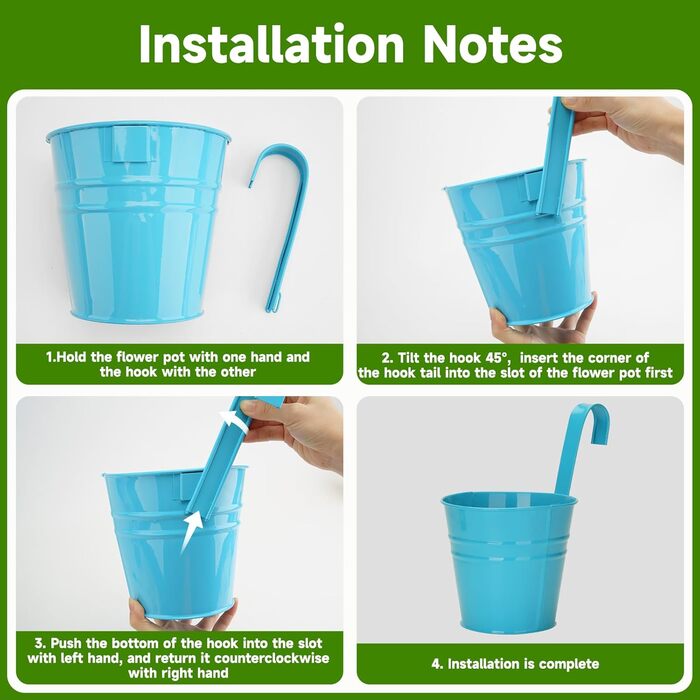 Installation Notes

1.Hold the flower pot with one hand and the hook with the other

2. Tilt the hook 45°, insert the corner of the hook tail into the slot of the flower pot first

3. Push the bottom of the hook into the slot with left hand, and return it counterclockwise with right hand

4. Installation is complete