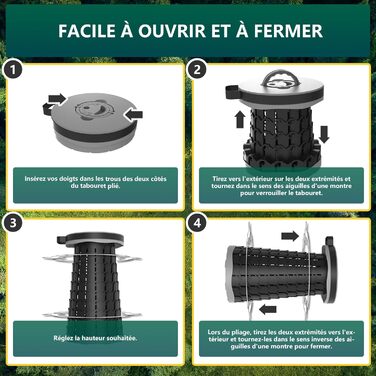 FACILE À OUVRIR ET À FERMER

1

Insérez vos doigts dans les trous des deux côtés du tabouret plié.

2

Tirez vers l'extérieur sur les deux extrémités et tournez dans le sens des aiguilles d'une montre pour verrouiller le tabouret.

3

Réglez la hauteur souhaitée.

4

Lors du pliage, tirez les deux extrémités vers l'extérieur et tournez-les dans le sens inverse des aiguilles d'une montre pour fermer.