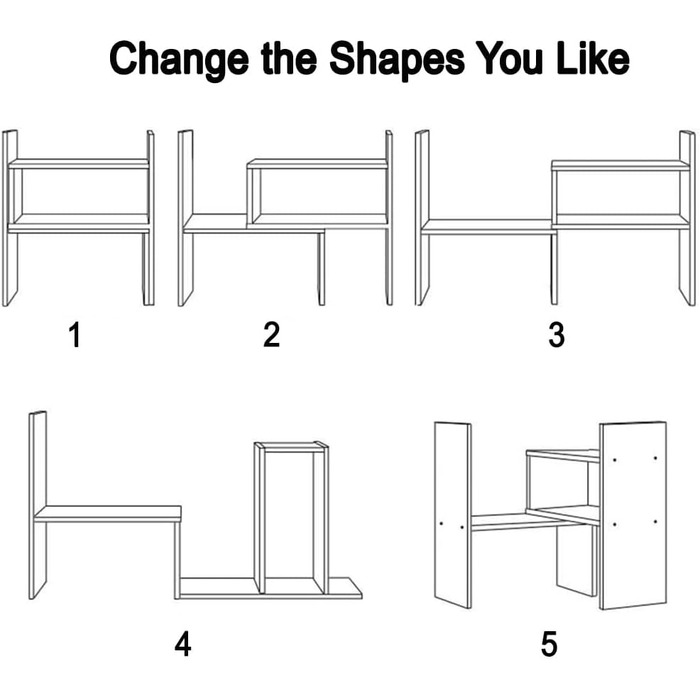 Change the Shapes You Like

1

2

3

4

5