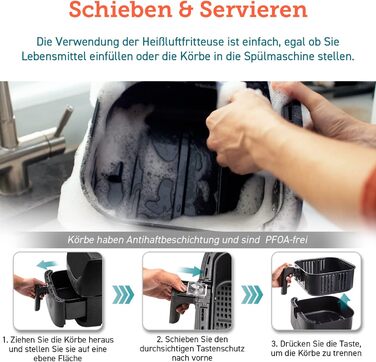 Schieben & Servieren

Die Verwendung der Heißluftfritteuse ist einfach, egal ob Sie Lebensmittel einfüllen oder die Körbe in die Spülmaschine stellen.

Körbe haben Antihaftbeschichtung und sind PFOA-frei

1. Ziehen Sie die Körbe heraus und stellen Sie sie auf eine ebene Fläche

2. Schieben Sie den durchsichtigen Tastenschutz nach vorne

3. Drücken Sie die Taste, um die Körbe zu trennen