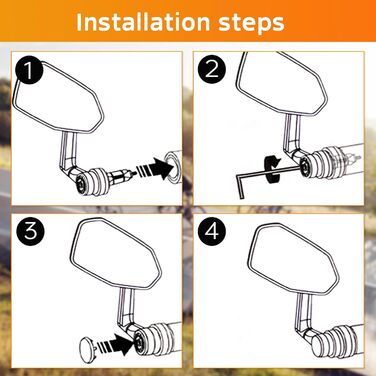 Installation steps

1

2

3

4