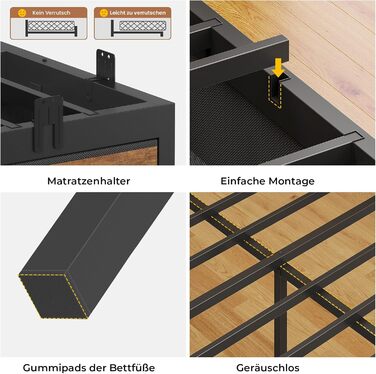 Kein Verrutsch

Leicht zu verrutschen

Matratzenhalter

Einfache Montage

Gummipads der Bettfüße

Geräuschlos