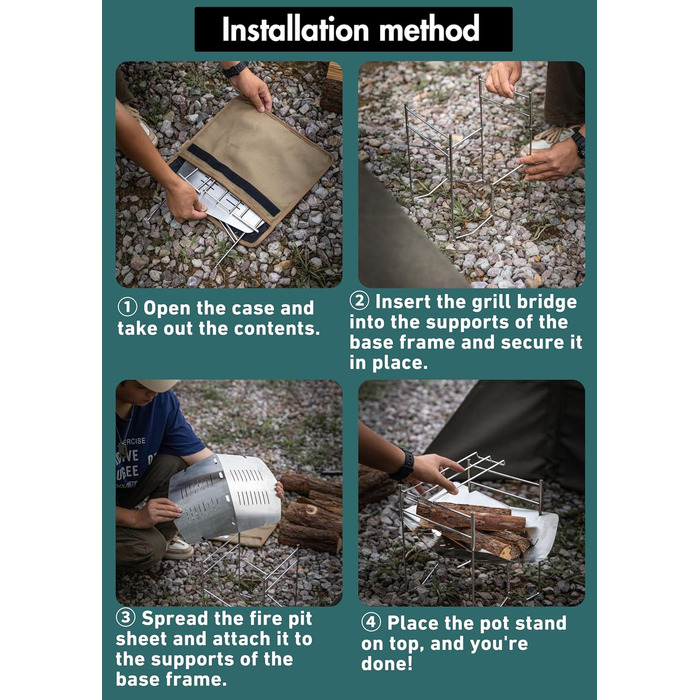 Installation method

① Open the case and take out the contents.

② Insert the grill bridge into the supports of the base frame and secure it in place.

③ Spread the fire pit sheet and attach it to the supports of the base frame.

④ Place the pot stand on top, and you're done!