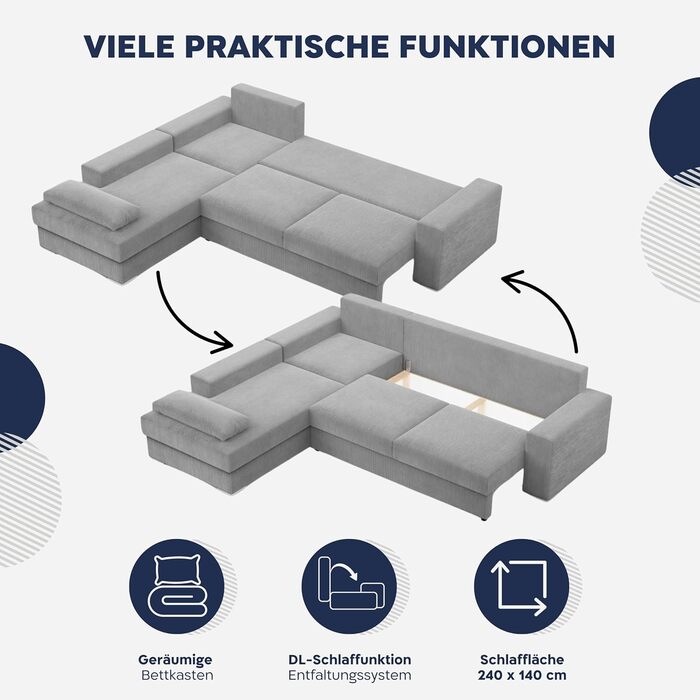 VIELE PRAKTISCHE FUNKTIONEN

Geräumige
Bettkasten

DL-Schlaffunktion
Entfaltungssystem

Schlaffläche
240 x 140 cm