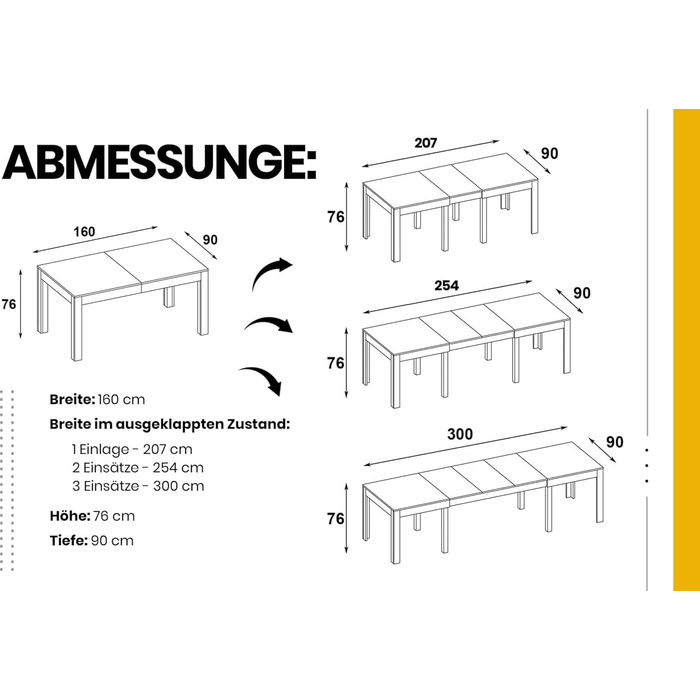 ABMESSUNGE:

160

90

76

Breite: 160 cm

Breite im ausgeklappten Zustand:

1 Einlage - 207 cm
2 Einsätze - 254 cm
3 Einsätze - 300 cm

Höhe: 76 cm

Tiefe: 90 cm

207

90

76

254

90

76

300

90

76