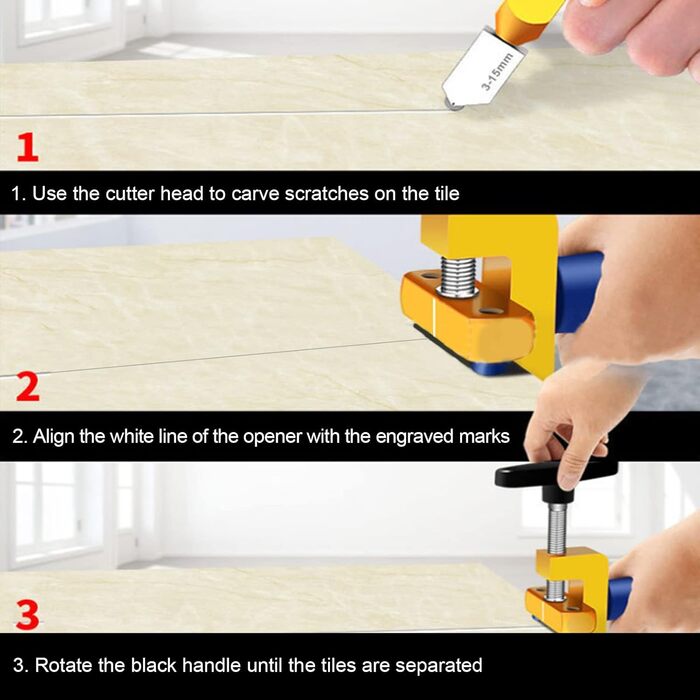 3-15mm

1

1. Use the cutter head to carve scratches on the tile

2

2. Align the white line of the opener with the engraved marks

3

3. Rotate the black handle until the tiles are separated