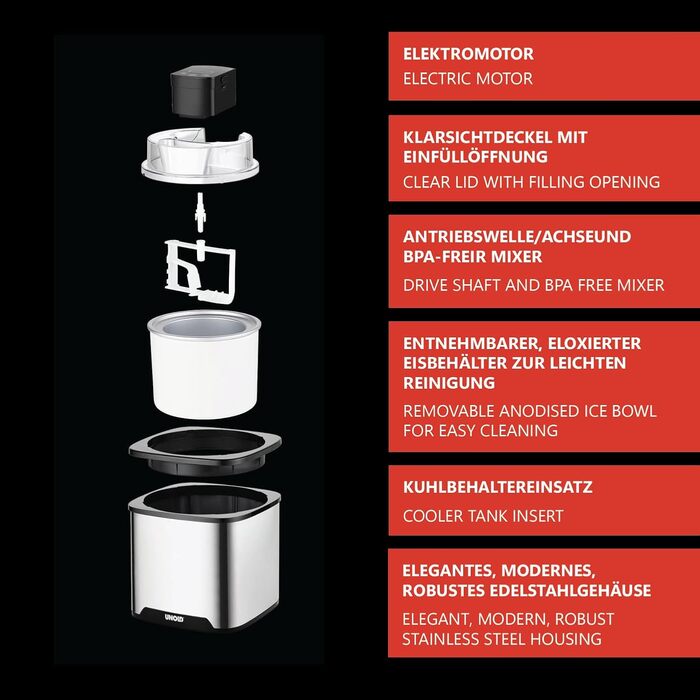 UNOLD

ELEKTROMOTOR
ELECTRIC MOTOR

KLARSICHTDECKEL MIT EINFÜLLÖFFNUNG
CLEAR LID WITH FILLING OPENING

ANTRIEBSWELLE/ACHSEUND BPA-FREIR MIXER
DRIVE SHAFT AND BPA FREE MIXER

ENTNEHMBARER, ELOXIERTER EISBEHÄLTER ZUR LEICHTEN REINIGUNG
REMOVABLE ANODISED ICE BOWL FOR EASY CLEANING

KUHLBEHALTEREINSATZ
COOLER TANK INSERT

ELEGANTES, MODERNES, ROBUSTES EDELSTAHLGEHÄUSE
ELEGANT, MODERN, ROBUST STAINLESS STEEL HOUSING