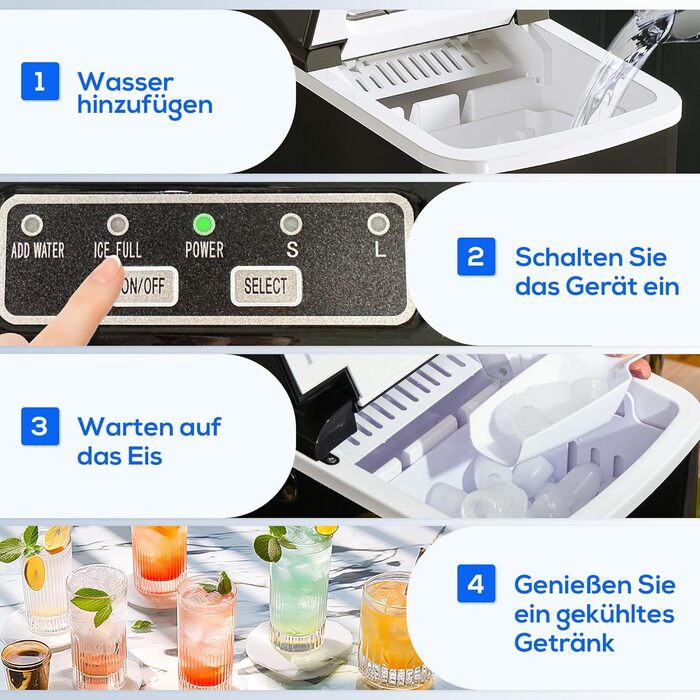 1 Wasser hinzufügen

ADD WATER ICE FULL POWER S L
ON/OFF SELECT

2 Schalten Sie das Gerät ein

3 Warten auf das Eis

4 Genießen Sie ein gekühltes Getränk