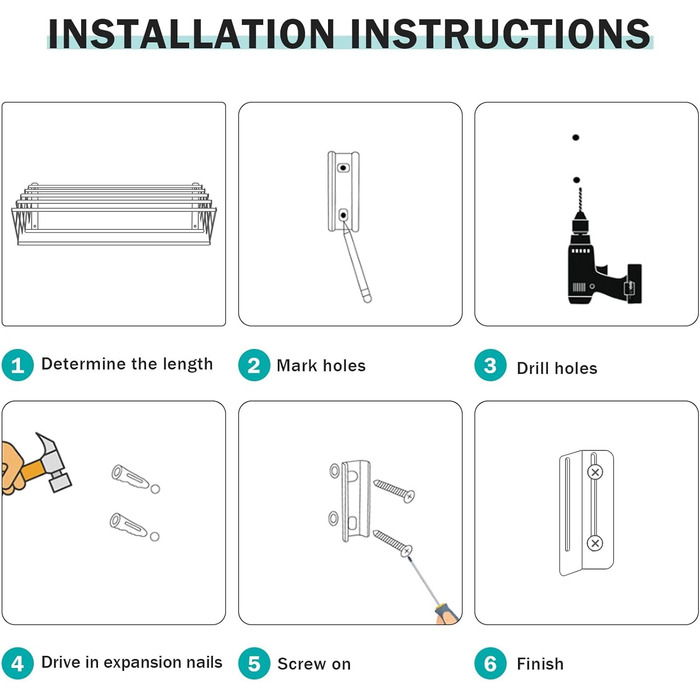 INSTALLATION INSTRUCTIONS

1 Determine the length

2 Mark holes

3 Drill holes

4 Drive in expansion nails

5 Screw on

6 Finish