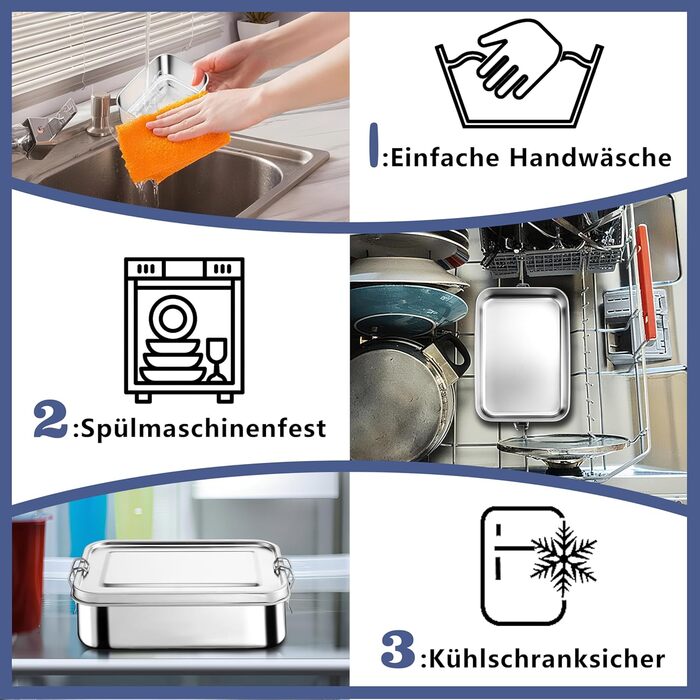 1:Einfache Handwäsche

2:Spülmaschinenfest

3:Kühlschranksicher