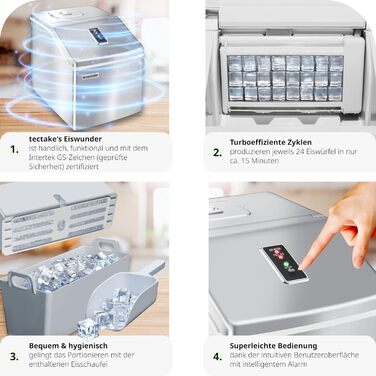 1. tectake's Eiswunder
ist handlich, funktional und mit dem Intertek GS-Zeichen (geprüfte Sicherheit) zertifiziert

2. Turboeffiziente Zyklen
produzieren jeweils 24 Eiswürfel in nur ca. 15 Minuten

3. Bequem & hygienisch
gelingt das Portionieren mit der enthaltenen Eisschaufel

4. Superleichte Bedienung
dank der intuitiven Benutzeroberfläche mit intelligentem Alarm