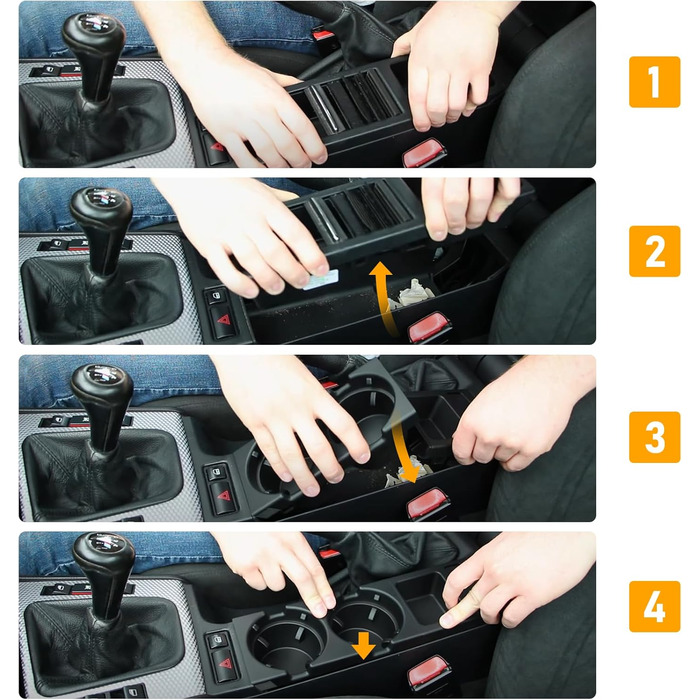 1

2

3

4