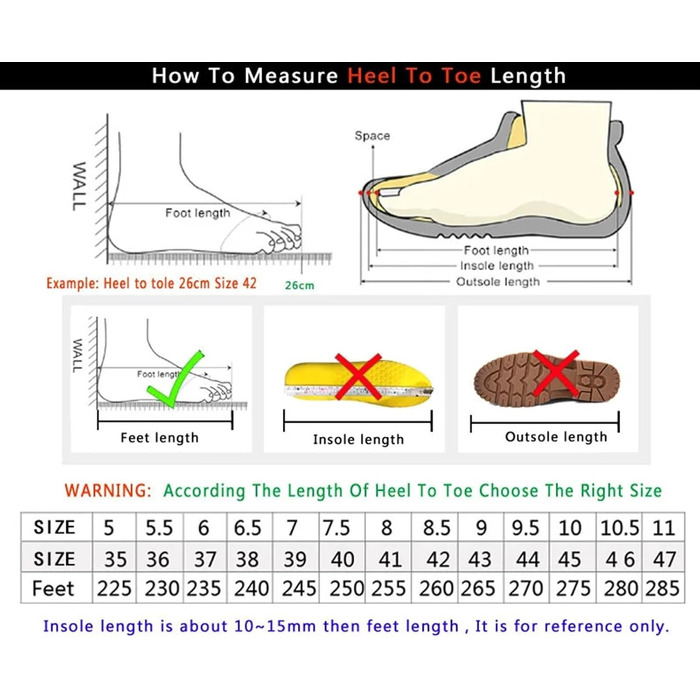 How To Measure Heel To Toe Length

WALL

Foot length

Example: Heel to tole 26cm Size 42

26cm

Space

Foot length
Insole length
Outsole length

WALL

Foot length

Feet length

Insole length

Outsole length

WARNING: According The Length Of Heel To Toe Choose The Right Size

| SIZE | 5 | 5.5 | 6 | 6.5 | 7 | 7.5 | 8 | 8.5 | 9 | 9.5 | 10 | 10.5 | 11 |
|---|---|---|---|---|---|---|---|---|---|---|---|---|---|
| SIZE | 35 | 36 | 37 | 38 | 39 | 40 | 41 | 42 | 43 | 44 | 45 | 4 6 | 47 |
| Feet | 225 | 230 | 235 | 240 | 245 | 250 | 255 | 260 | 265 | 270 | 275 | 280 | 285 |

Insole length is about 10~15mm then feet length , It is for reference only.