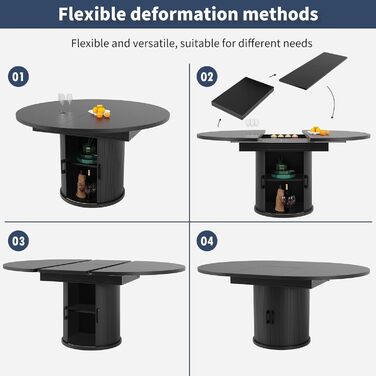 Flexible deformation methods

Flexible and versatile, suitable for different needs

01

02

03

04