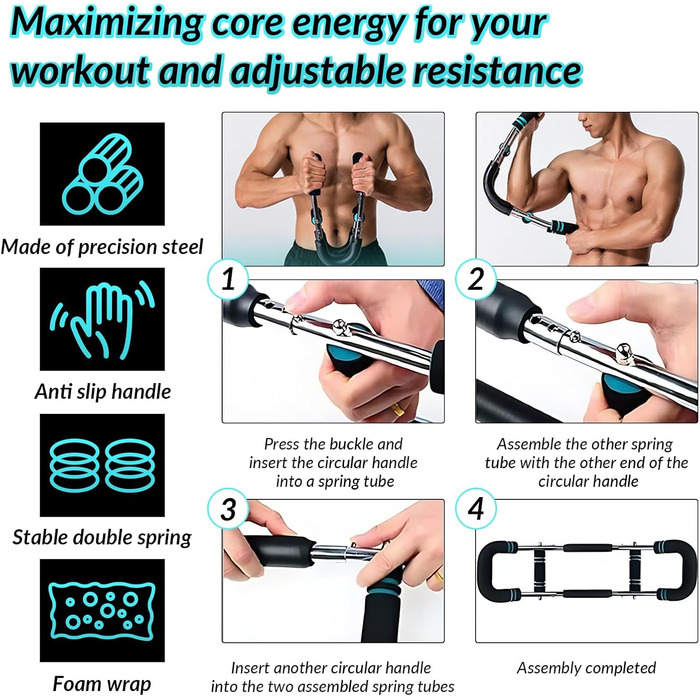 Maximizing core energy for your workout and adjustable resistance

Made of precision steel

Anti slip handle

Stable double spring

Foam wrap

1

Press the buckle and insert the circular handle into a spring tube

2

Assemble the other spring tube with the other end of the circular handle

3

Insert another circular handle into the two assembled spring tubes

4

Assembly completed