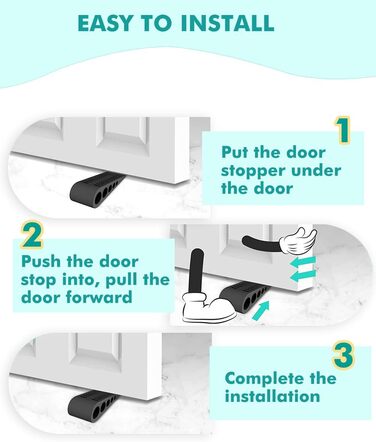 EASY TO INSTALL

1

Put the door stopper under the door

2

Push the door stop into, pull the door forward

3

Complete the installation