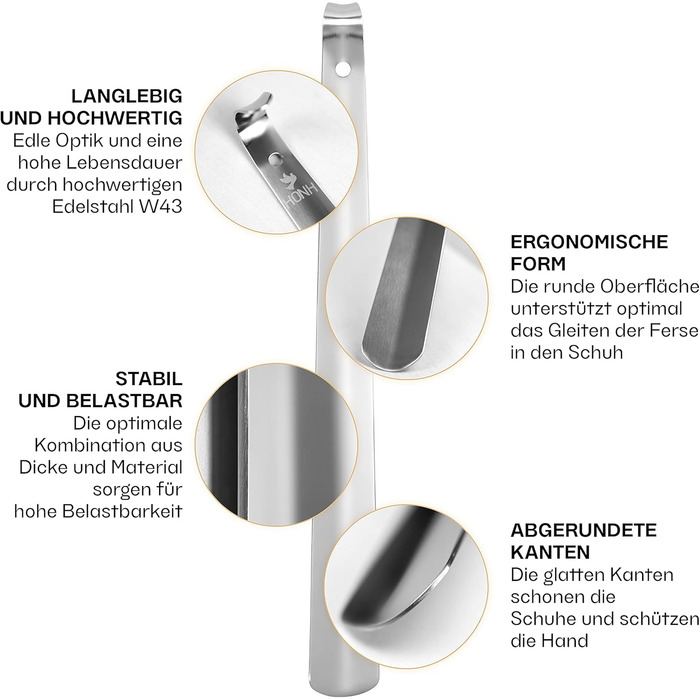 LANGLEBIG
UND HOCHWERTIG
Edle Optik und eine hohe Lebensdauer durch hochwertigen Edelstahl W43

HONH

ERGONOMISCHE
FORM
Die runde Oberfläche unterstützt optimal das Gleiten der Ferse in den Schuh

STABIL
UND BELASTBAR
Die optimale Kombination aus Dicke und Material sorgen für hohe Belastbarkeit

ABGERUNDETE
KANTEN
Die glatten Kanten schonen die Schuhe und schützen die Hand