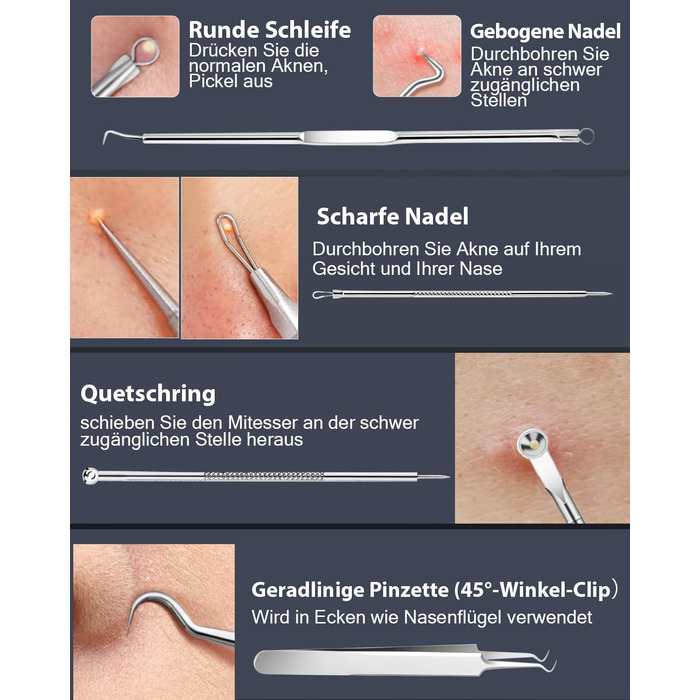 Runde Schleife
Drücken Sie die normalen Aknen, Pickel aus

Gebogene Nadel
Durchbohren Sie Akne an schwer zugänglichen Stellen

Scharfe Nadel
Durchbohren Sie Akne auf Ihrem Gesicht und Ihrer Nase

Quetschring
schieben Sie den Mitesser an der schwer zugänglichen Stelle heraus

Geradlinige Pinzette (45°-Winkel-Clip)
Wird in Ecken wie Nasenflügel verwendet