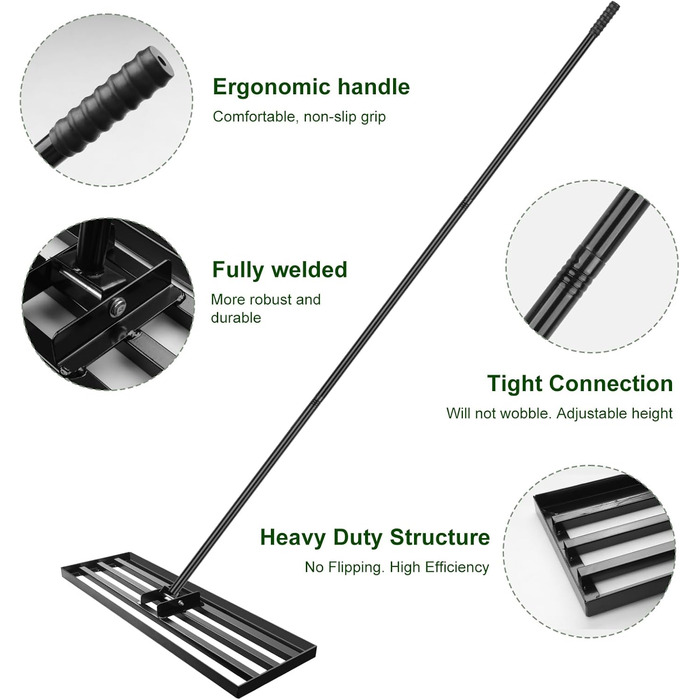 Ergonomic handle
Comfortable, non-slip grip

Fully welded
More robust and durable

Tight Connection
Will not wobble. Adjustable height

Heavy Duty Structure
No Flipping. High Efficiency