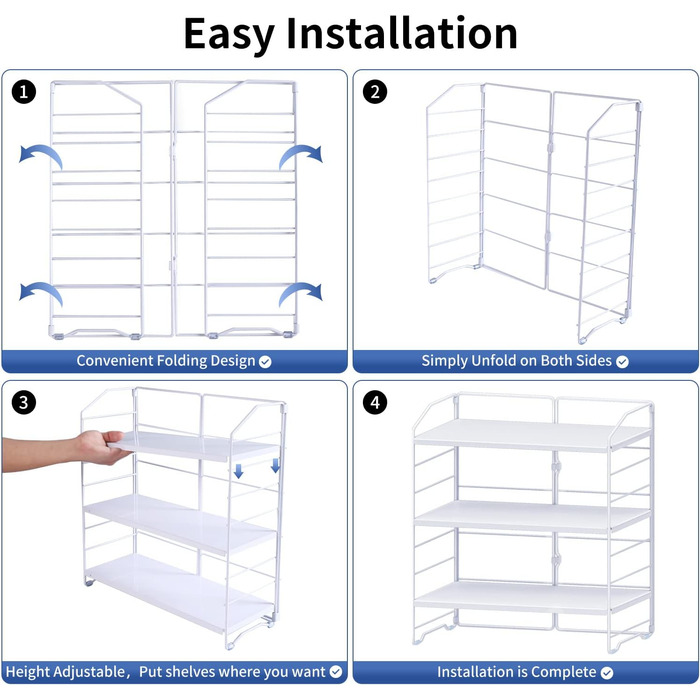 Easy Installation

1

Convenient Folding Design

2

Simply Unfold on Both Sides

3

Height Adjustable，Put shelves where you want

4

Installation is Complete