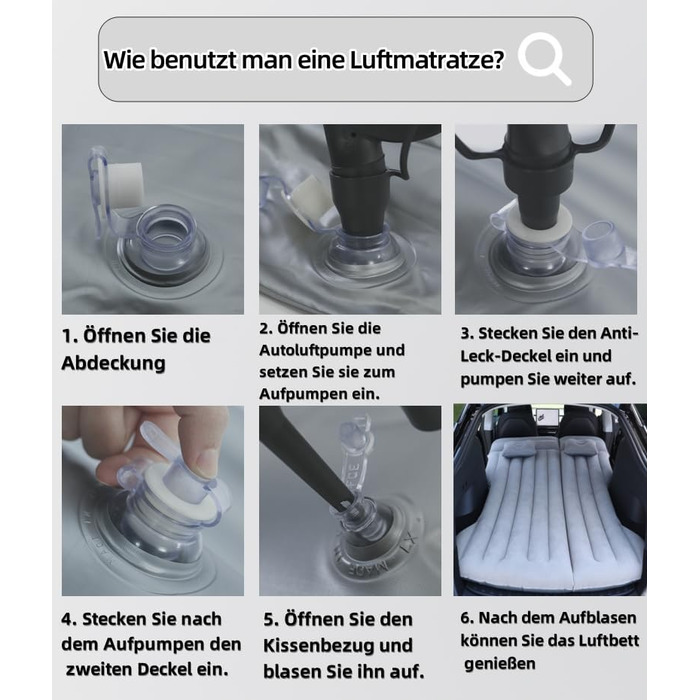 Wie benutzt man eine Luftmatratze?

1. Öffnen Sie die Abdeckung

2. Öffnen Sie die Autoluftpumpe und setzen Sie sie zum Aufpumpen ein.

3. Stecken Sie den Anti-Leck-Deckel ein und pumpen Sie weiter auf.

4. Stecken Sie nach dem Aufpumpen den zweiten Deckel ein.

5. Öffnen Sie den Kissenbezug und blasen Sie ihn auf.

6. Nach dem Aufblasen können Sie das Luftbett genießen