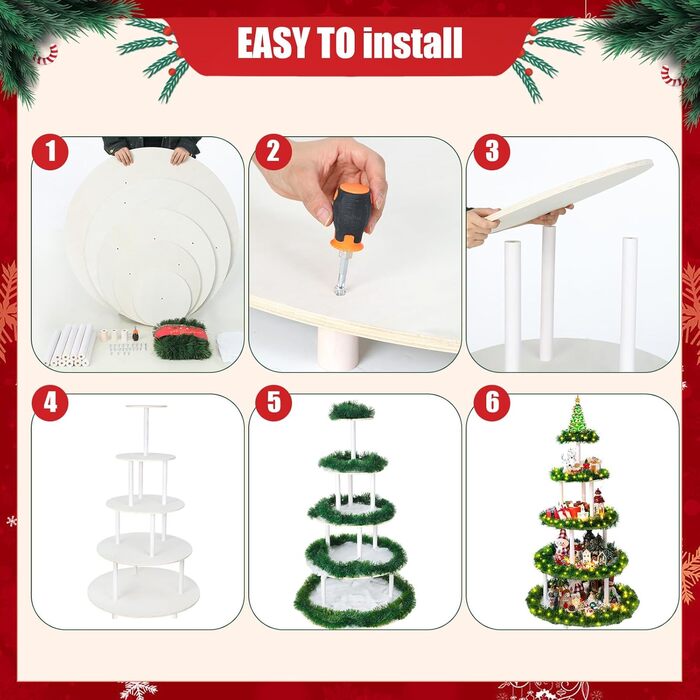 EASY TO install

1

2

3

4

5

6