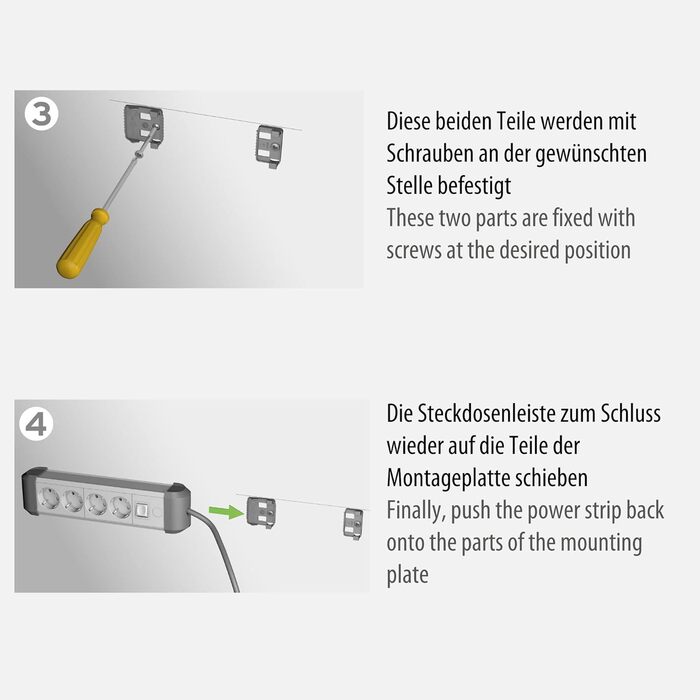 3

Diese beiden Teile werden mit Schrauben an der gewünschten Stelle befestigt

These two parts are fixed with screws at the desired position

4

Die Steckdosenleiste zum Schluss wieder auf die Teile der Montageplatte schieben

Finally, push the power strip back onto the parts of the mounting plate