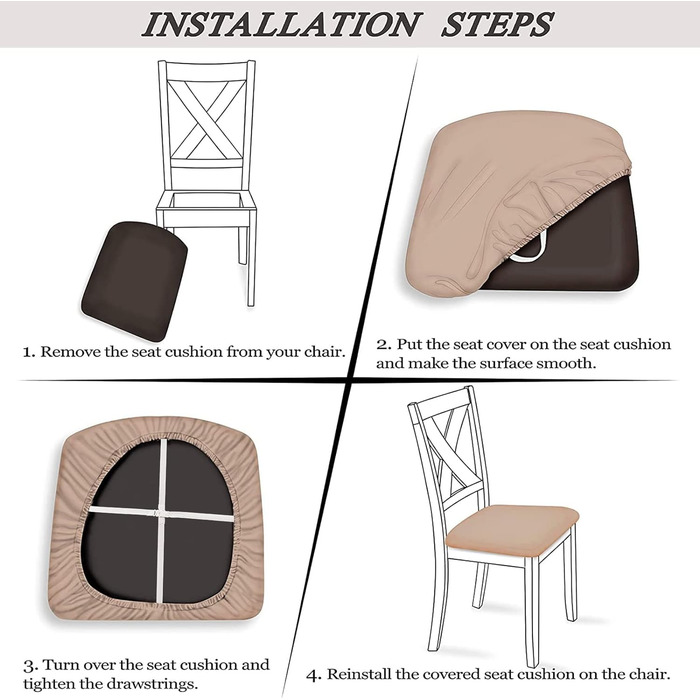 INSTALLATION STEPS

1. Remove the seat cushion from your chair.

2. Put the seat cover on the seat cushion and make the surface smooth.

3. Turn over the seat cushion and tighten the drawstrings.

4. Reinstall the covered seat cushion on the chair.