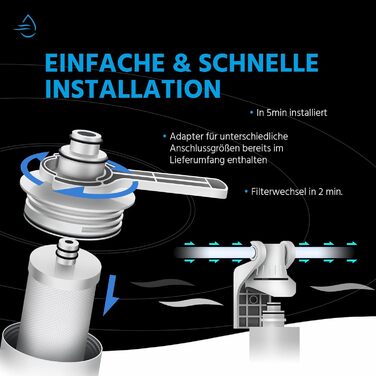 EINFACHE & SCHNELLE INSTALLATION

• In 5min installiert

• Adapter für unterschiedliche Anschlussgrößen bereits im Lieferumfang enthalten

• Filterwechsel in 2 min.