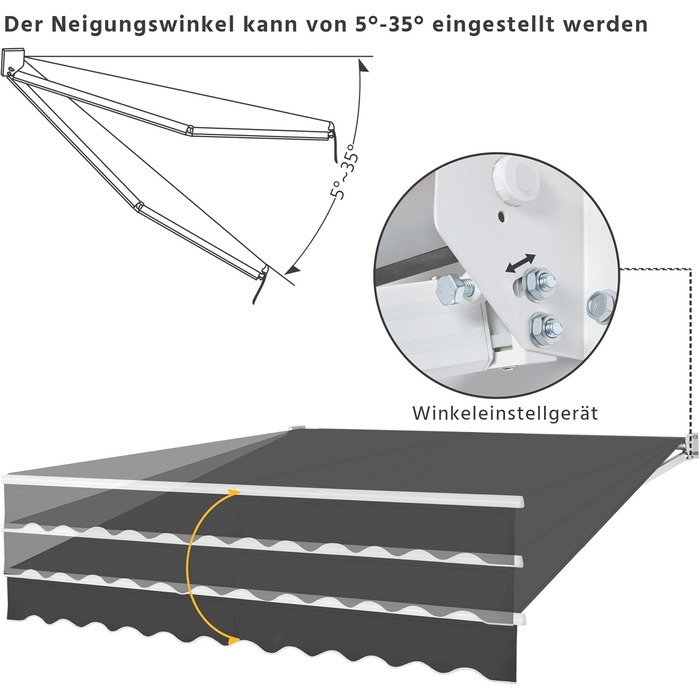 Der Neigungswinkel kann von 5°-35° eingestellt werden

5°~35°

Winkeleinstellgerät