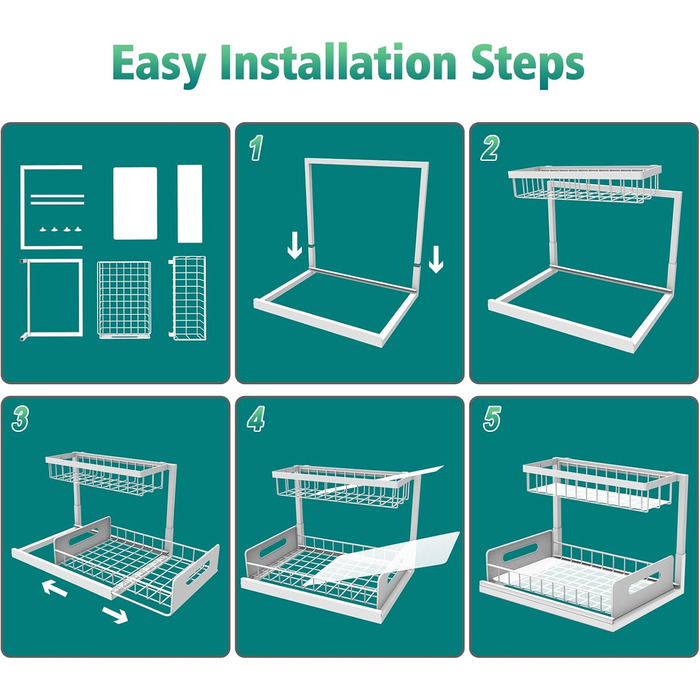 Easy Installation Steps

1

2

3

4

5