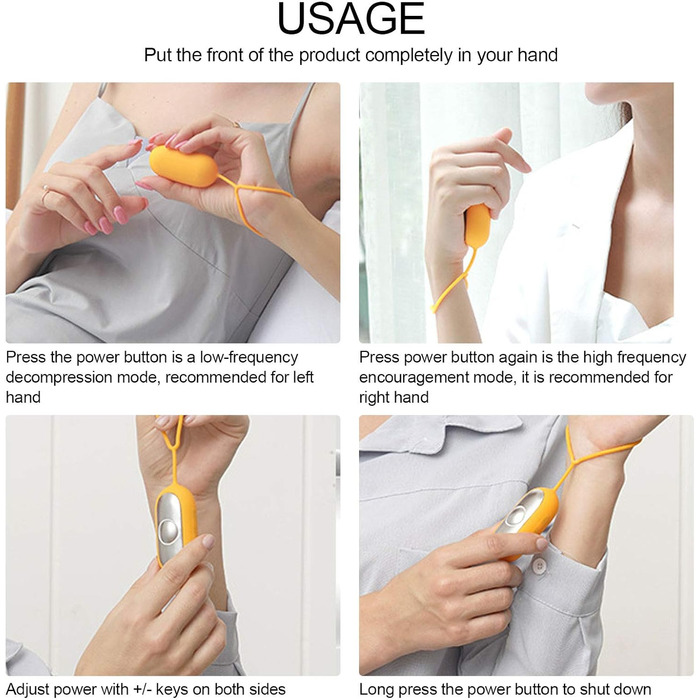 USAGE

Put the front of the product completely in your hand

Press the power button is a low-frequency decompression mode, recommended for left hand

Press power button again is the high frequency encouragement mode, it is recommended for right hand

Adjust power with +/- keys on both sides

Long press the power button to shut down