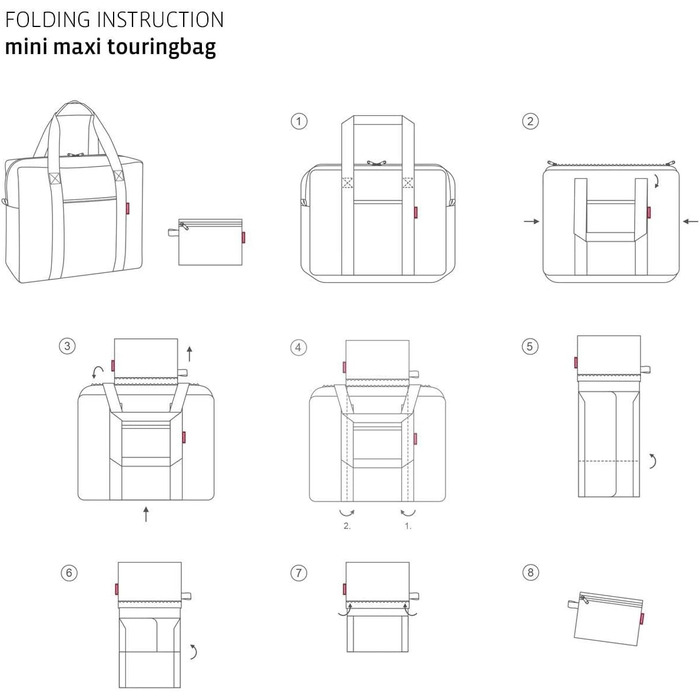 FOLDING INSTRUCTION
mini maxi touringbag

1

2

3

4

2.

1.

5

6

7

8