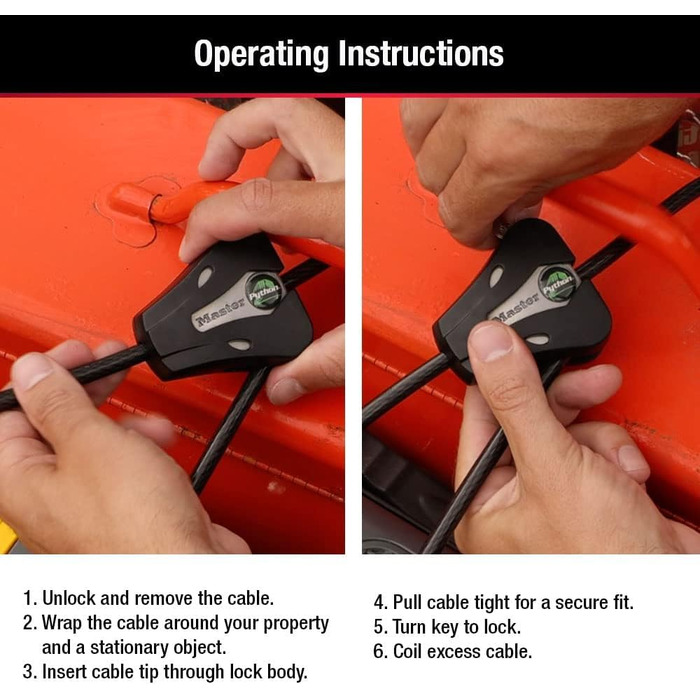 Operating Instructions

Master Python

Master Python

1. Unlock and remove the cable.
2. Wrap the cable around your property and a stationary object.
3. Insert cable tip through lock body.

4. Pull cable tight for a secure fit.
5. Turn key to lock.
6. Coil excess cable.