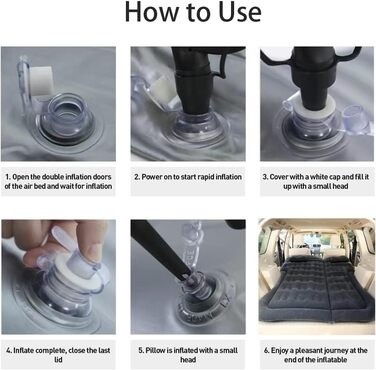 How to Use

1. Open the double inflation doors of the air bed and wait for inflation

2. Power on to start rapid inflation

3. Cover with a white cap and fill it up with a small head

4. Inflate complete, close the last lid

5. Pillow is inflated with a small head

6. Enjoy a pleasant journey at the end of the inflatable