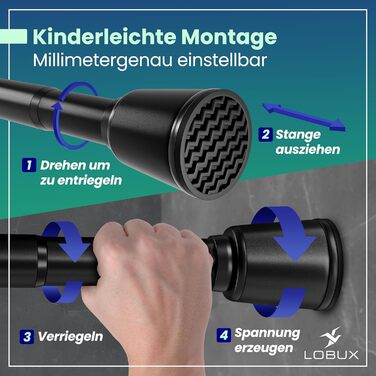 Kinderleichte Montage
Millimetergenau einstellbar

2 Stange ausziehen

1 Drehen um zu entriegeln

3 Verriegeln

4 Spannung erzeugen

LOBUX