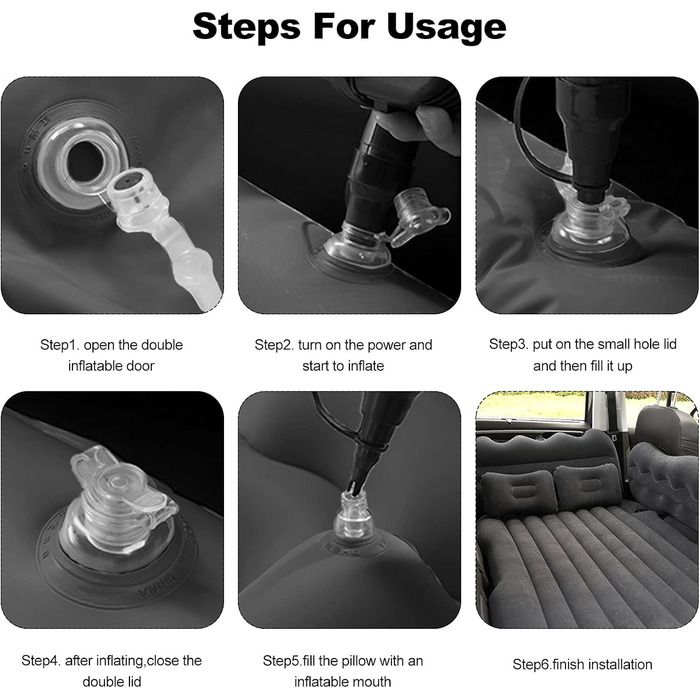 Steps For Usage

Step1. open the double inflatable door

Step2. turn on the power and start to inflate

Step3. put on the small hole lid and then fill it up

Step4. after inflating,close the double lid

Step5.fill the pillow with an inflatable mouth

Step6.finish installation