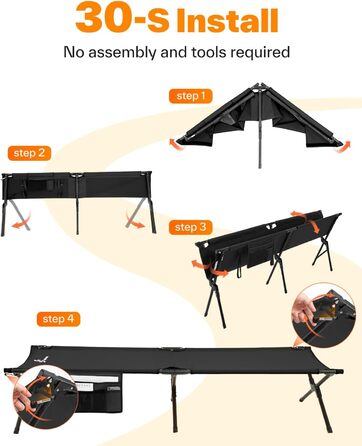 30-S Install

No assembly and tools required

step 1

step 2

step 3

step 4