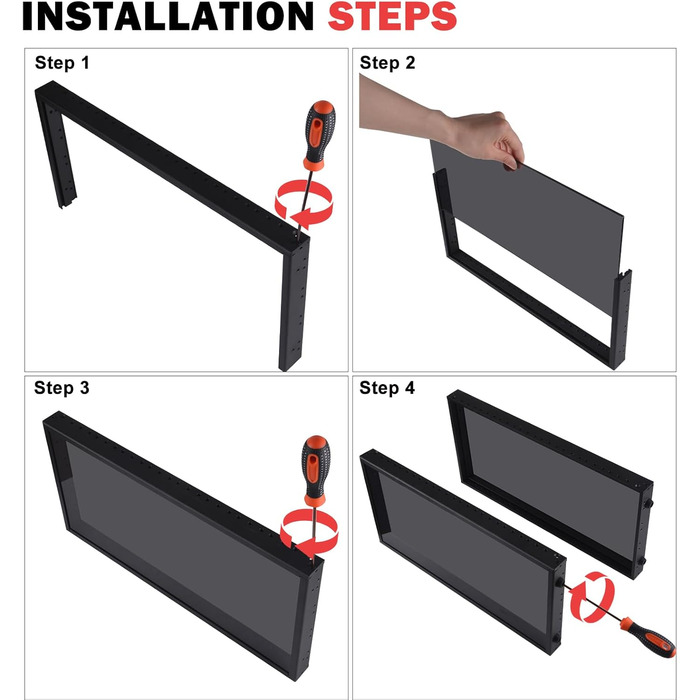 INSTALLATION STEPS

Step 1

Step 2

Step 3

Step 4