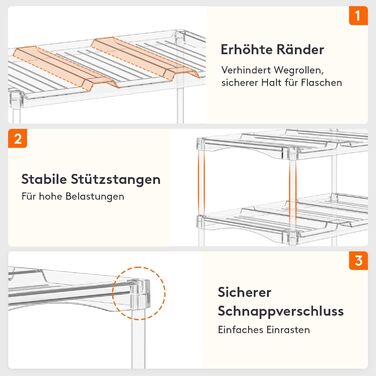 1

Erhöhte Ränder

Verhindert Wegrollen, sicherer Halt für Flaschen

2

Stabile Stützstangen

Für hohe Belastungen

3

Sicherer Schnappverschluss

Einfaches Einrasten